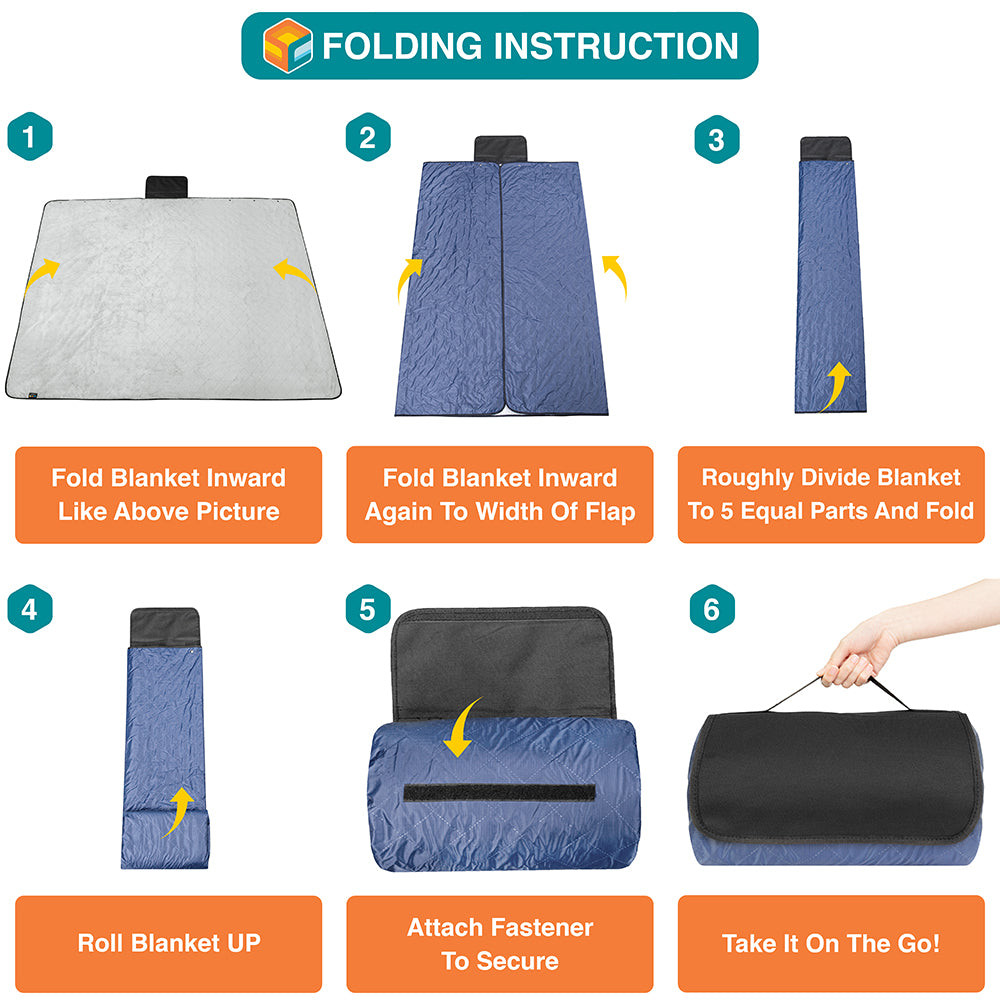 FOLDING INSTRUCTION

1

Fold Blanket Inward Like Above Picture

2

Fold Blanket Inward Again To Width Of Flap

3

Roughly Divide Blanket To 5 Equal Parts And Fold

4

Roll Blanket UP

5

Attach Fastener To Secure

6

Take It On The Go!