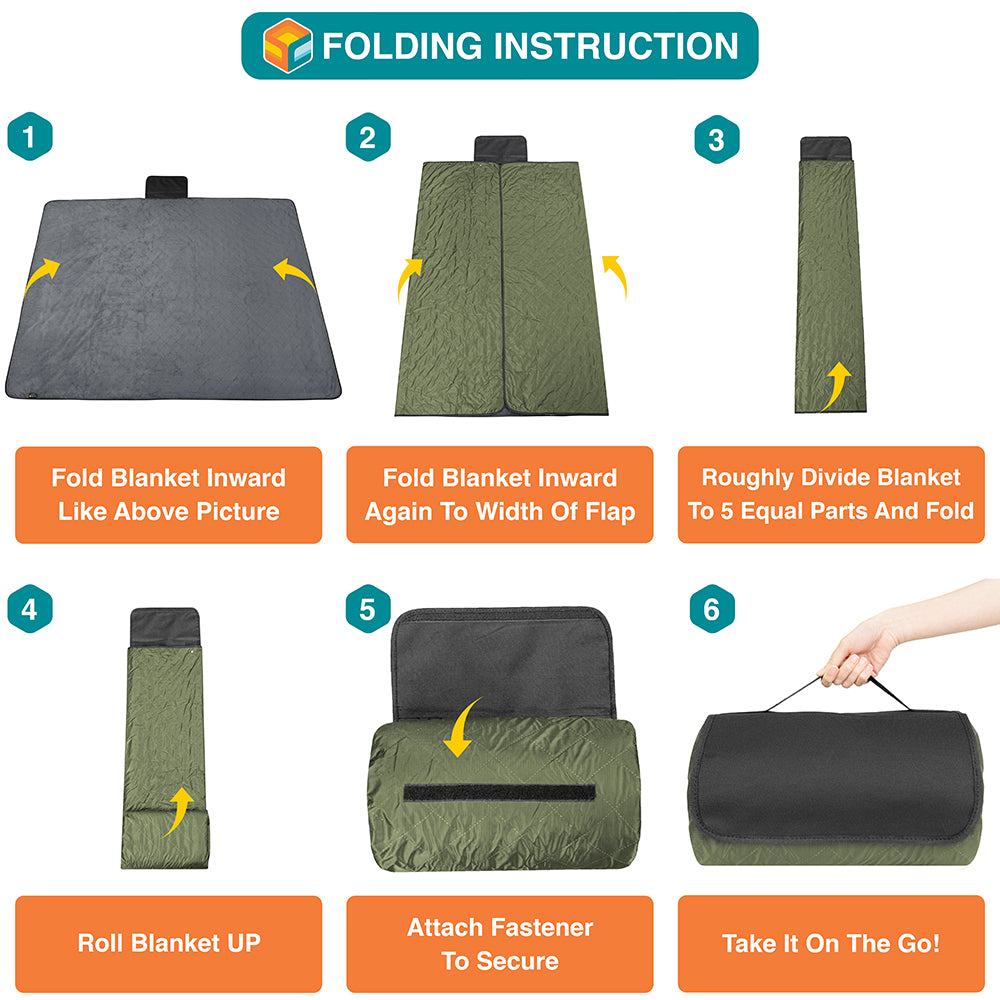 FOLDING INSTRUCTION

1

Fold Blanket Inward Like Above Picture

2

Fold Blanket Inward Again To Width Of Flap

3

Roughly Divide Blanket To 5 Equal Parts And Fold

4

Roll Blanket UP

5

Attach Fastener To Secure

6

Take It On The Go!