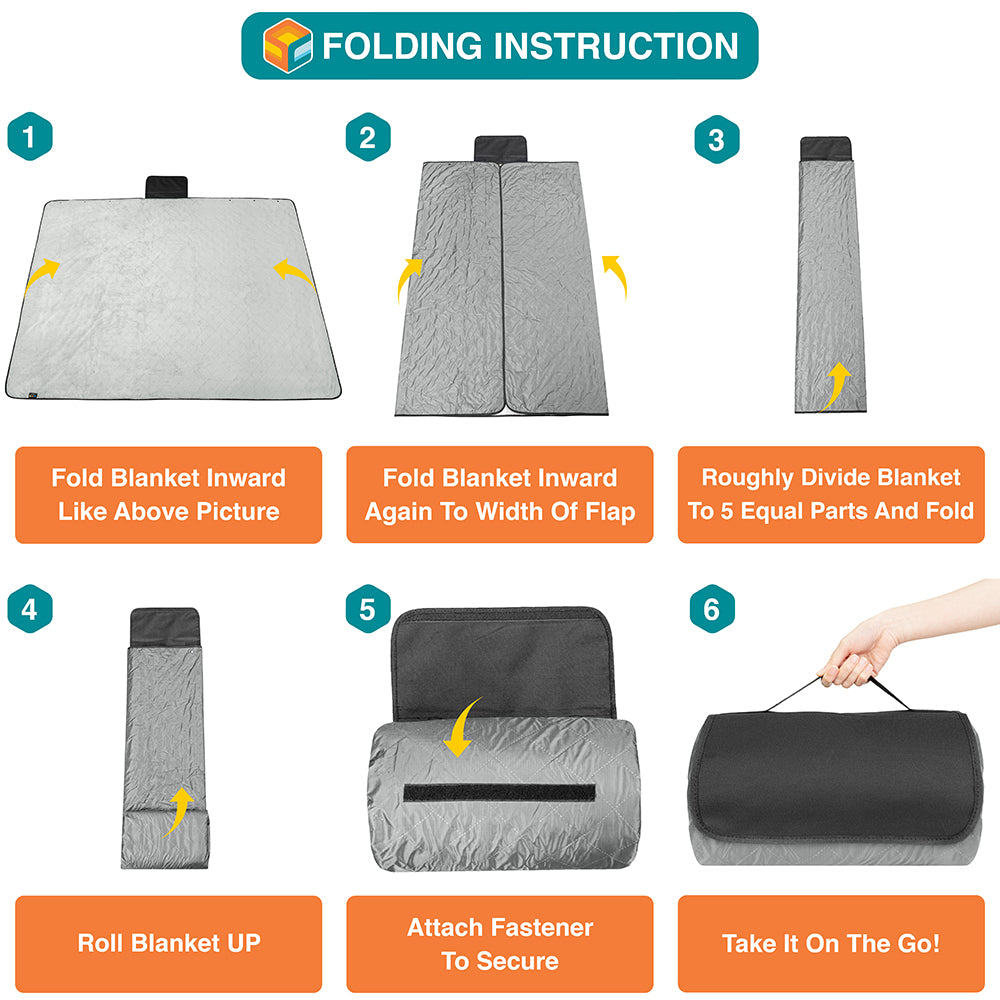 FOLDING INSTRUCTION

1

Fold Blanket Inward Like Above Picture

2

Fold Blanket Inward Again To Width Of Flap

3

Roughly Divide Blanket To 5 Equal Parts And Fold

4

Roll Blanket UP

5

Attach Fastener To Secure

6

Take It On The Go!